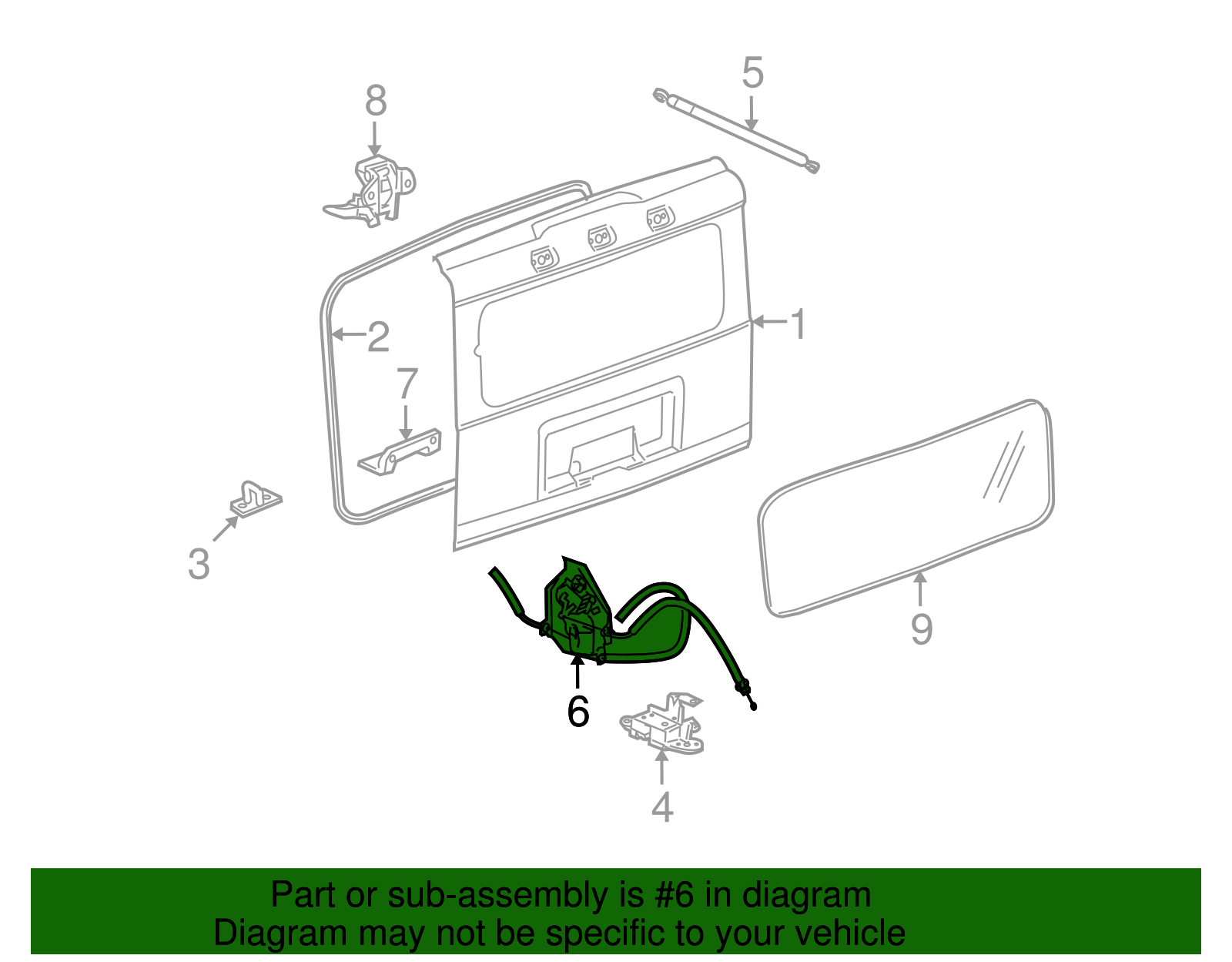 5
8
1
2
7
3
9
6
4

Part or sub-assembly is #6 in diagram
Diagram may not be specific to your vehicle