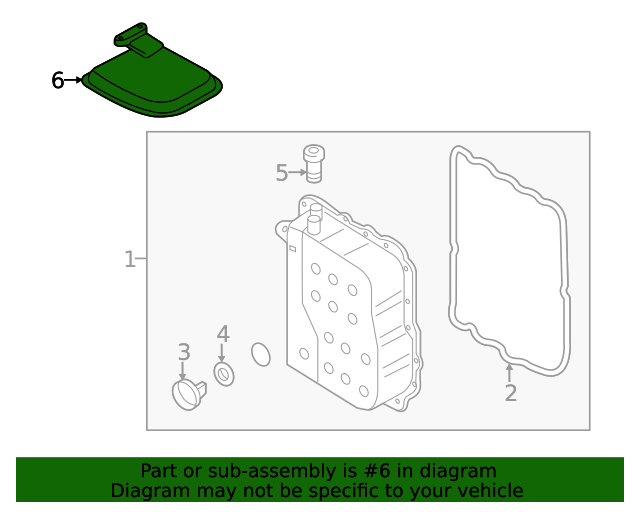 6

5

1

4

3

2

Part or sub-assembly is #6 in diagram
Diagram may not be specific to your vehicle