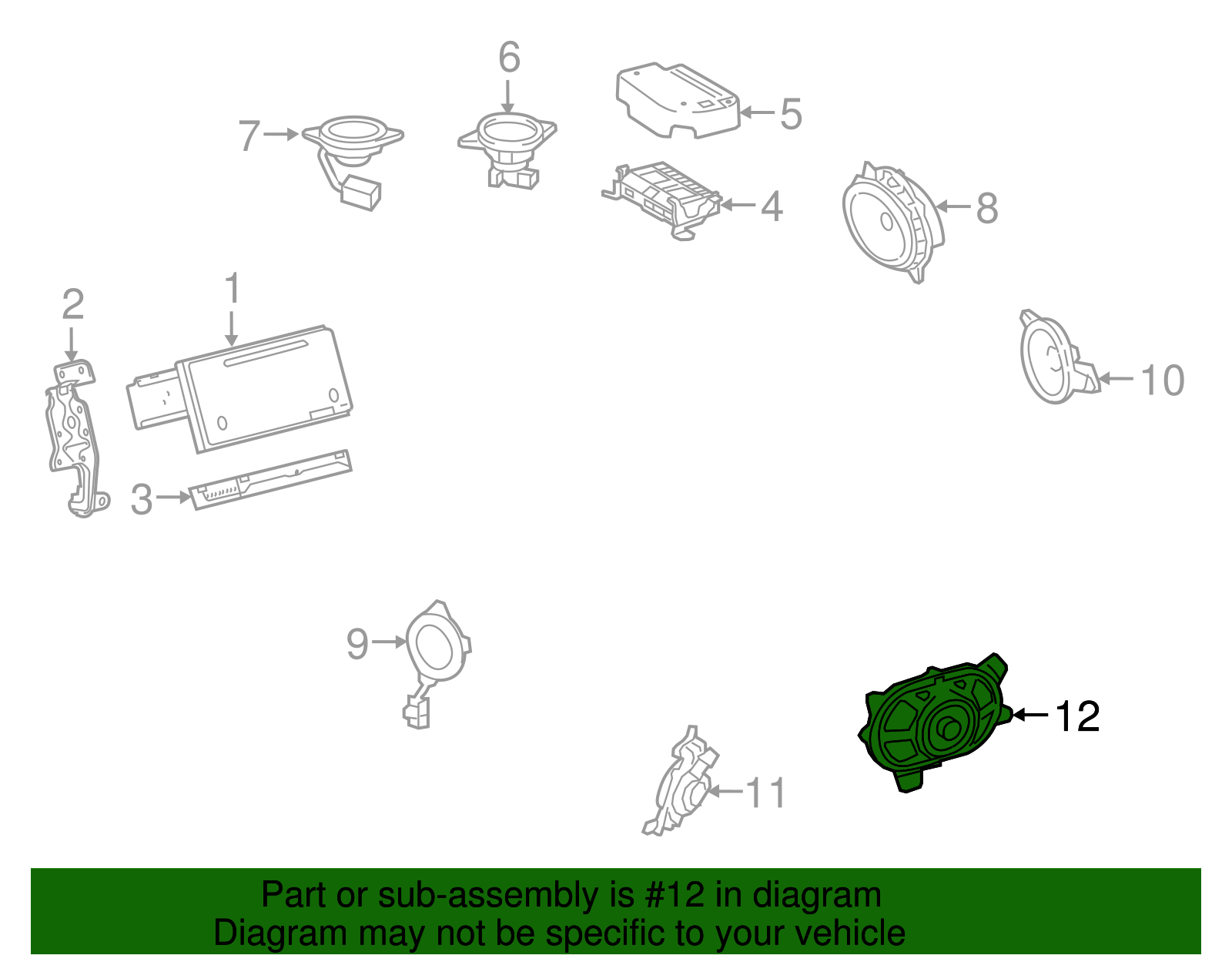 6
7
5
4
8
1
2
10
3
9
12
11

Part or sub-assembly is #12 in diagram
Diagram may not be specific to your vehicle