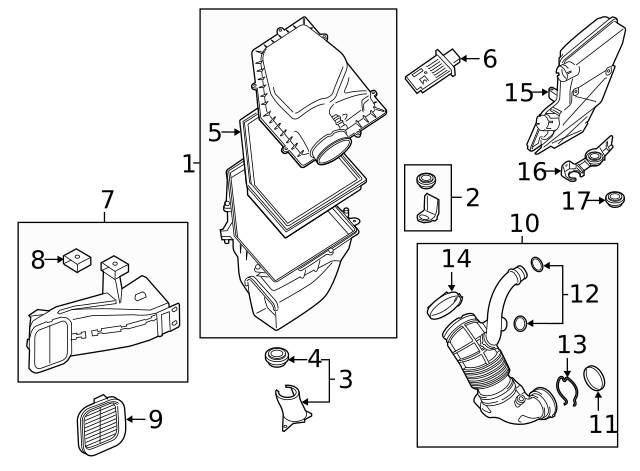 6
15
5
1
16
2
17
7
10
8
14
12
13
4
3
9
11