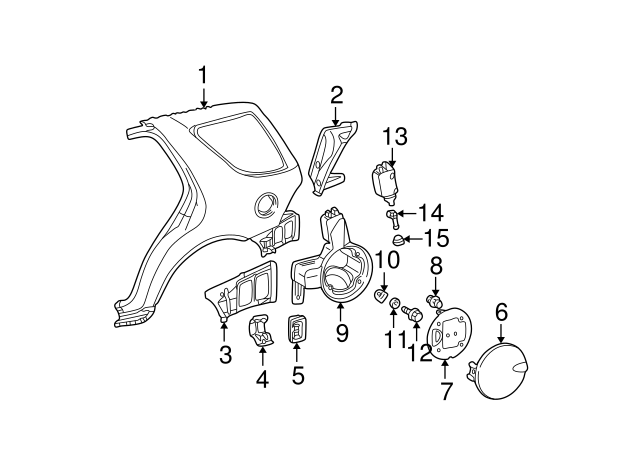 1
2
13
14
15
10
8
6
3
4
5
9
11
12
7