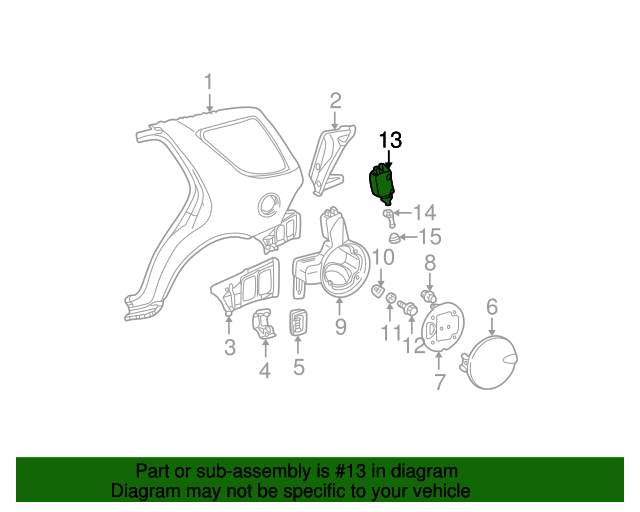 1
2
13
14
15
10
8
6
3
4
5
9
11
12
7

Part or sub-assembly is #13 in diagram
Diagram may not be specific to your vehicle