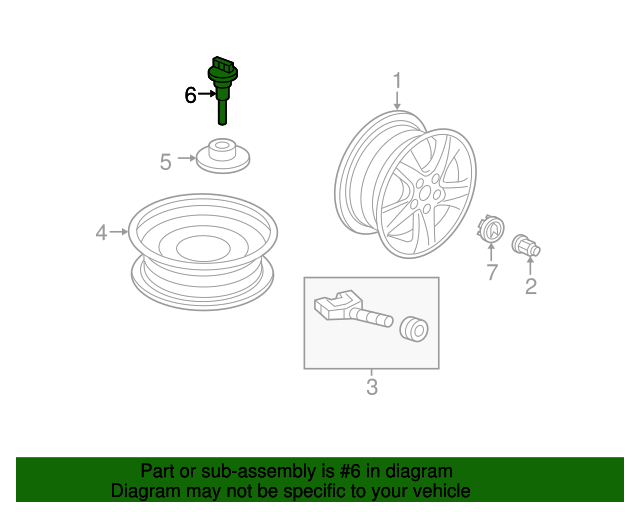 6
1
5
4
7
2
3

Part or sub-assembly is #6 in diagram
Diagram may not be specific to your vehicle