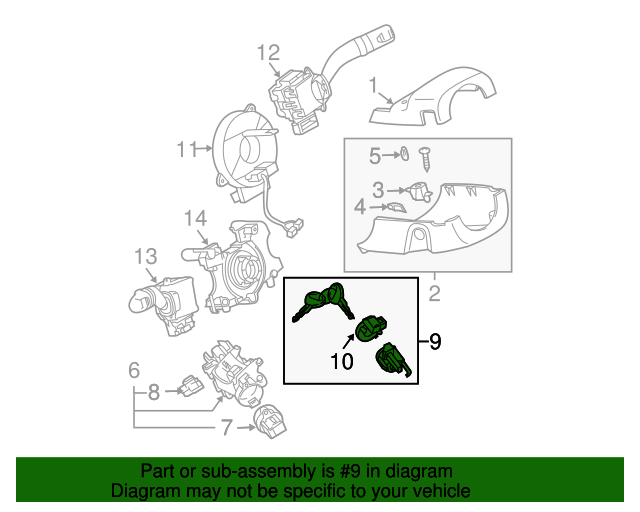 12
1
11
5
3
4
14
13
2
9
10
6
8
7

Part or sub-assembly is #9 in diagram
Diagram may not be specific to your vehicle