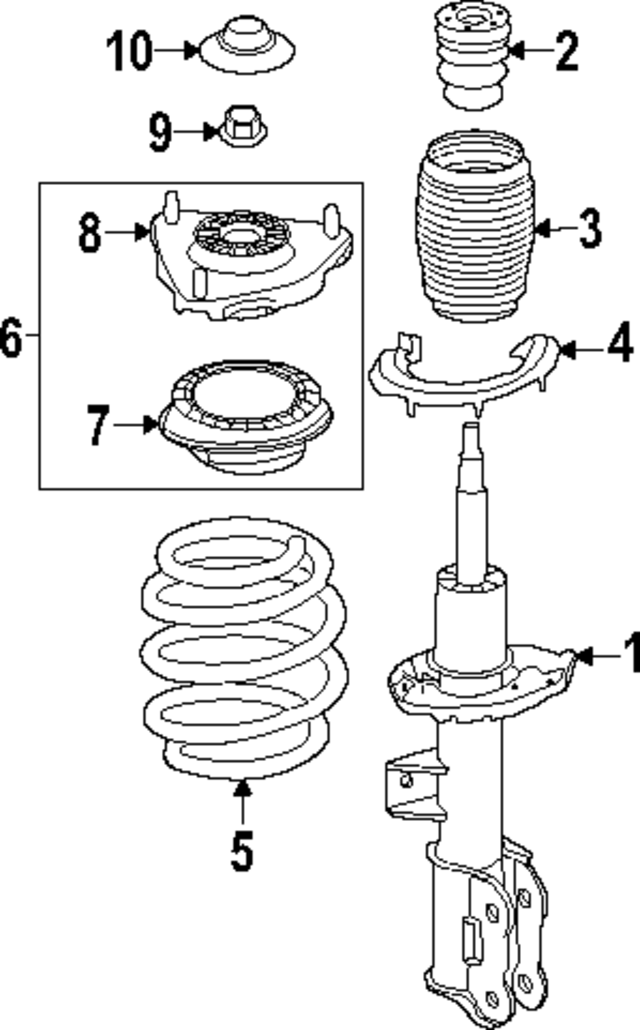 10
2
9
8
3
6
4
7
1
5