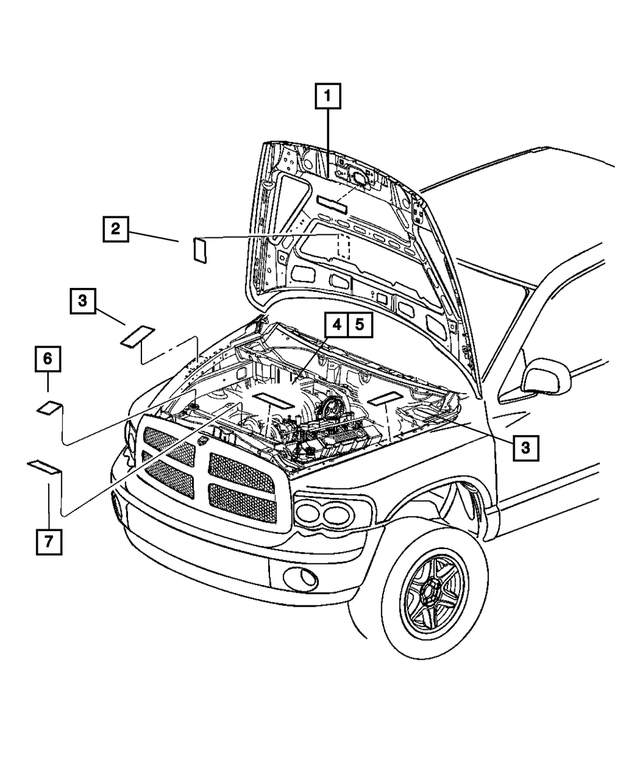 1
2
3
4
5
6
3
7