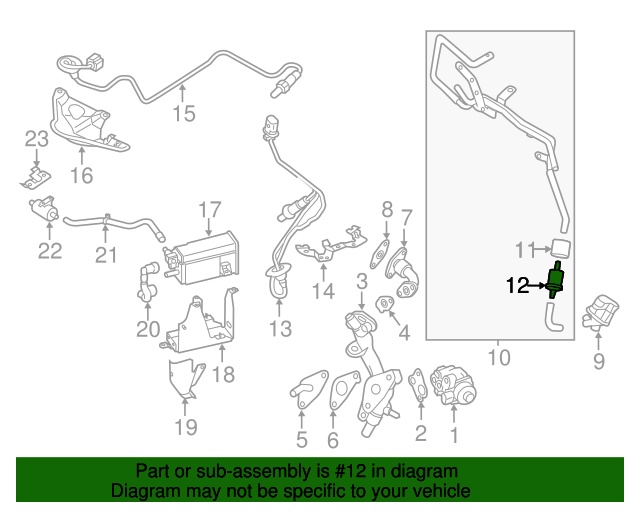 15
23
16
22
21
17
20
18
19
13
14
8
7
3
4
5
6
2
1
11
12
10
9

Part or sub-assembly is #12 in diagram
Diagram may not be specific to your vehicle