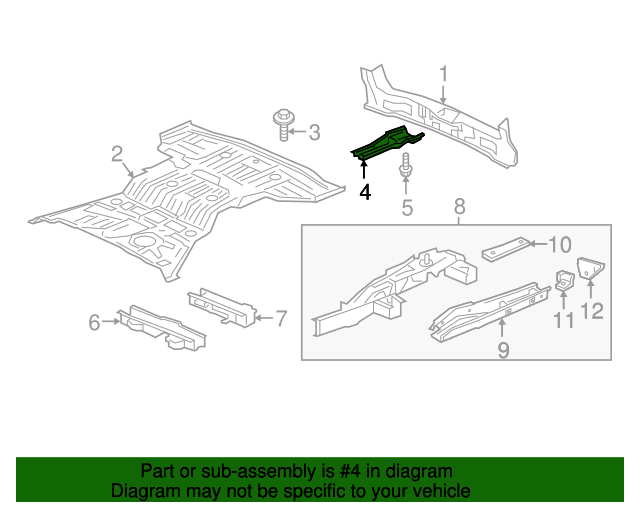 1
2
3
4
5
8
10
6
7
11
12
9

Part or sub-assembly is #4 in diagram
Diagram may not be specific to your vehicle