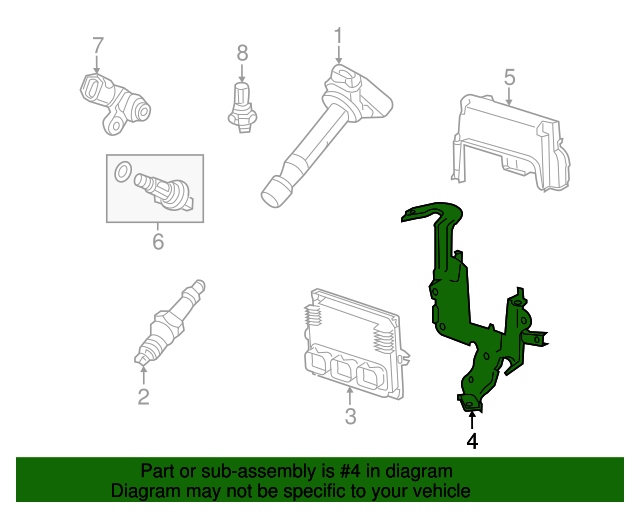 7
8
1
5
6
2
3
4

Part or sub-assembly is #4 in diagram
Diagram may not be specific to your vehicle