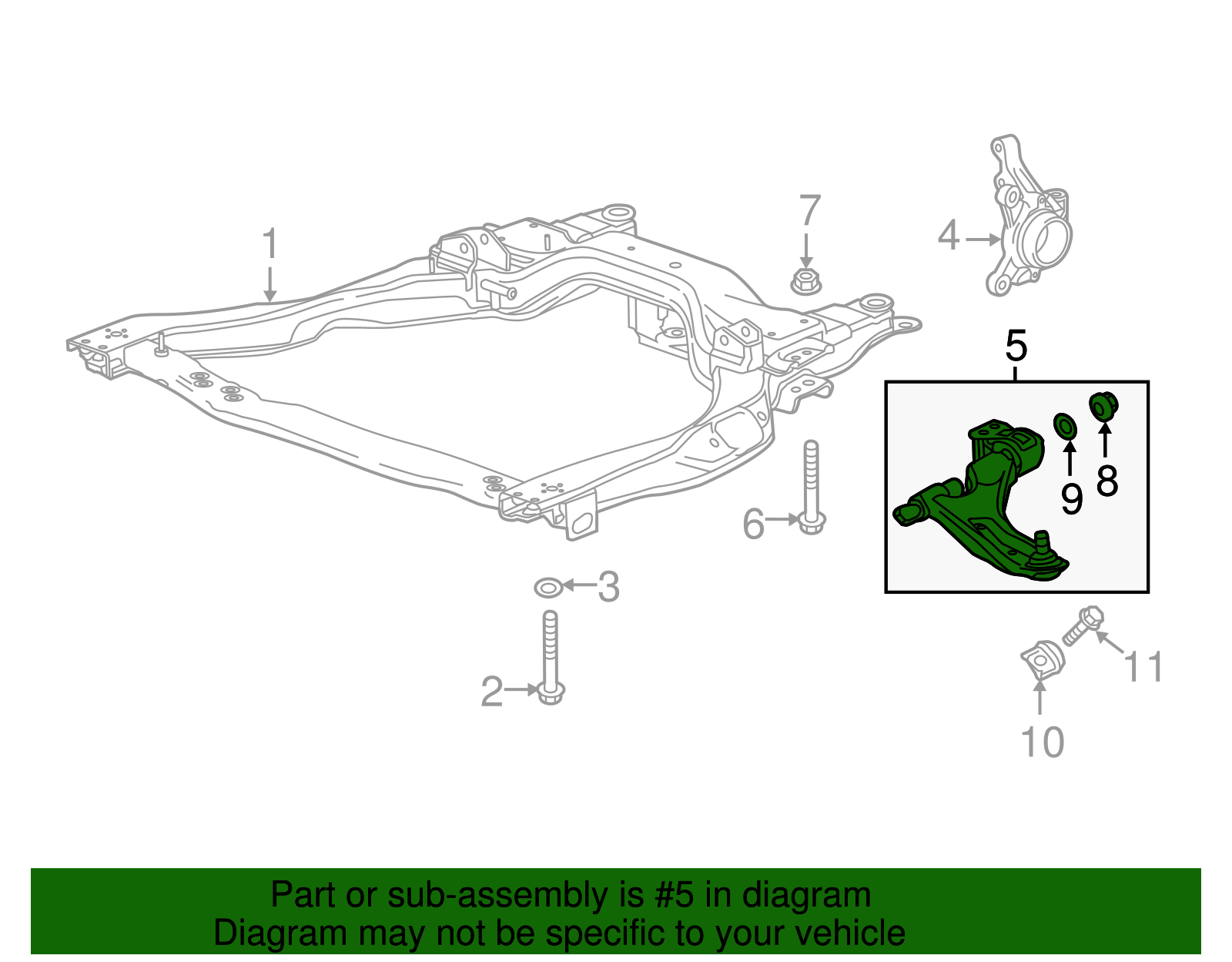 1
7
4
5
9
8
6
3
2
11
10

Part or sub-assembly is #5 in diagram
Diagram may not be specific to your vehicle