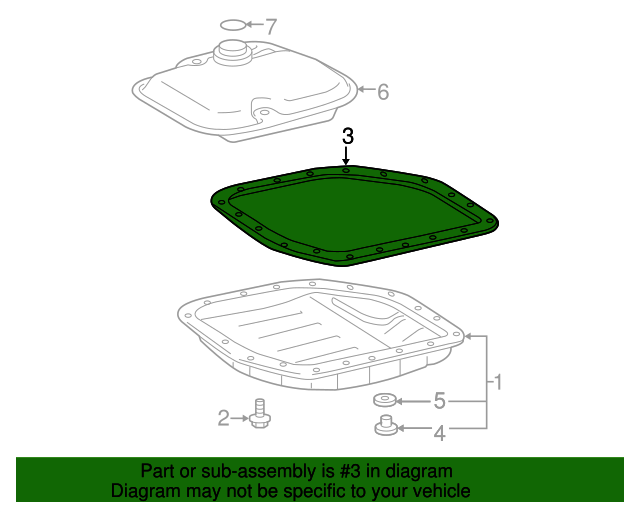 7

6

3

1

5

2

4

Part or sub-assembly is #3 in diagram
Diagram may not be specific to your vehicle