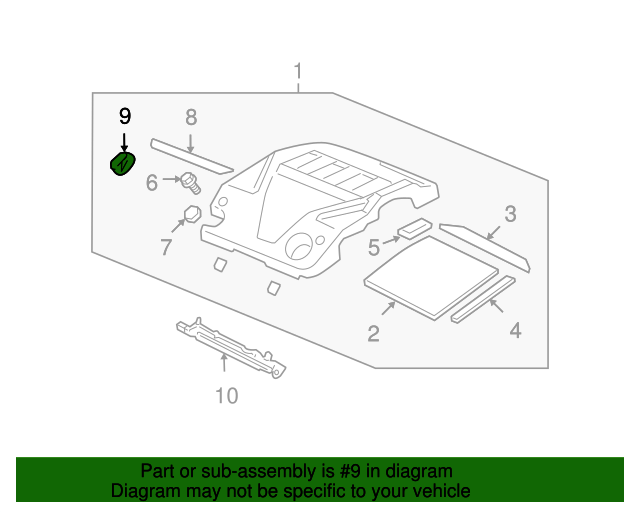 1
9
8
6
7
3
5
2
4
10

Part or sub-assembly is #9 in diagram
Diagram may not be specific to your vehicle