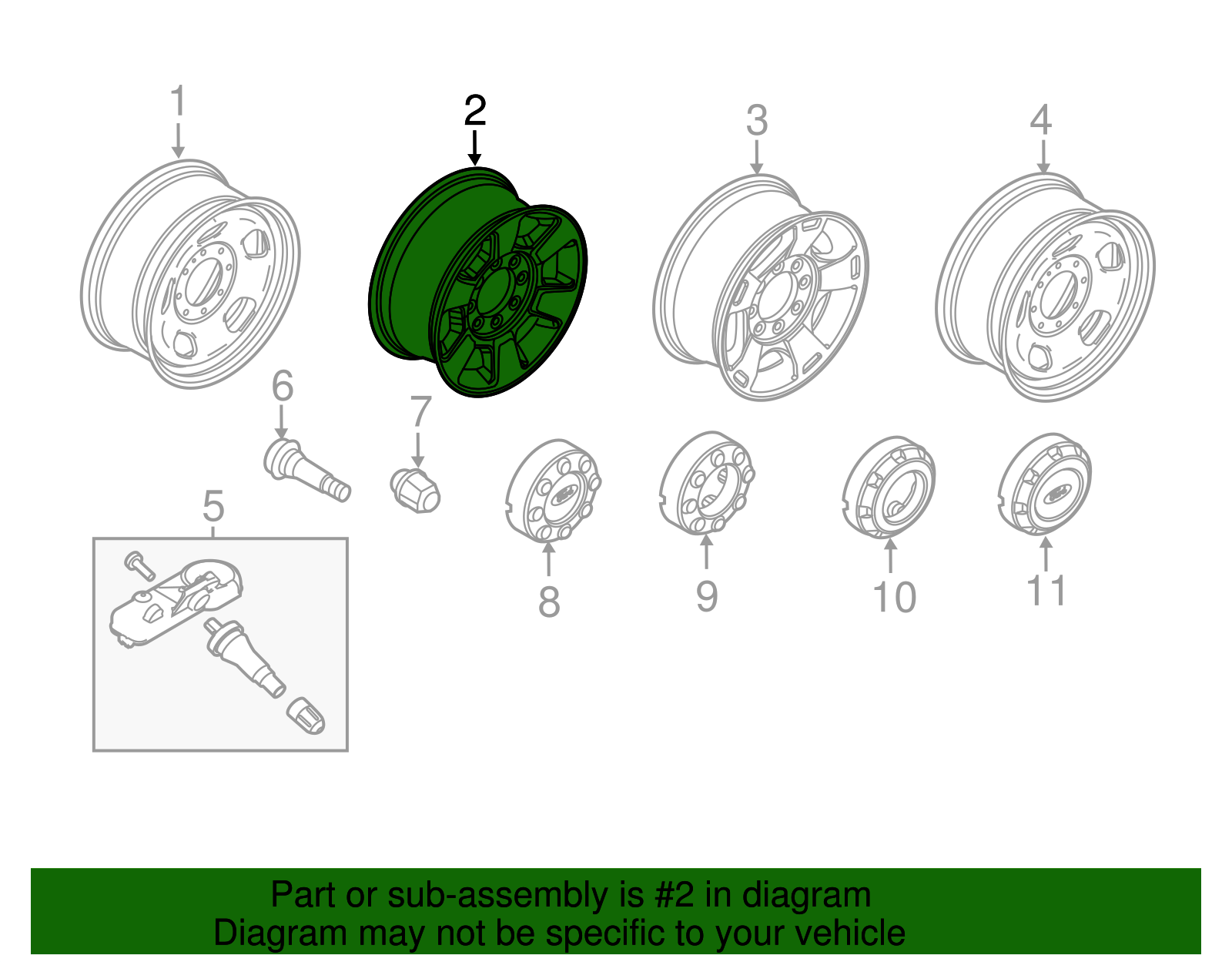 1
2
3
4
6
7
5
8
9
10
11

Part or sub-assembly is #2 in diagram
Diagram may not be specific to your vehicle