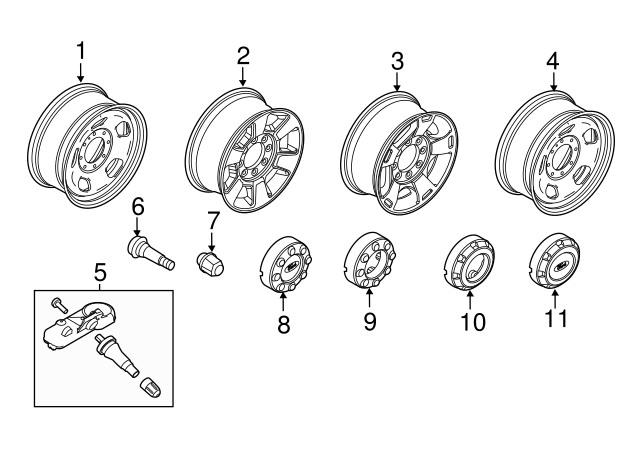 1
2
3
4
6
7
5
8
9
10
11