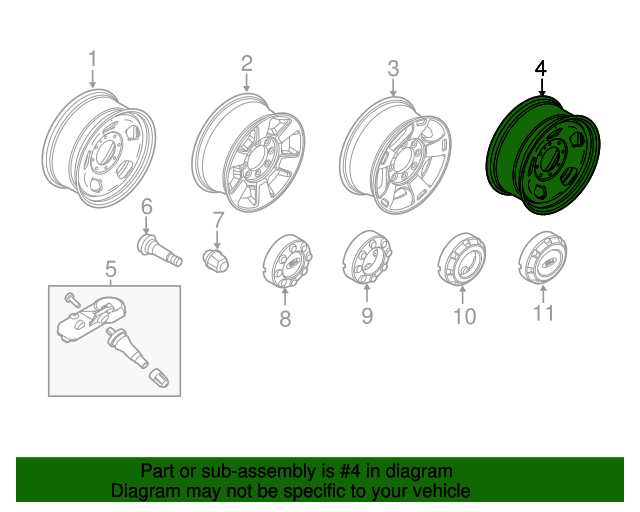 1
2
3
4
6
7
5
8
9
10
11

Part or sub-assembly is #4 in diagram
Diagram may not be specific to your vehicle