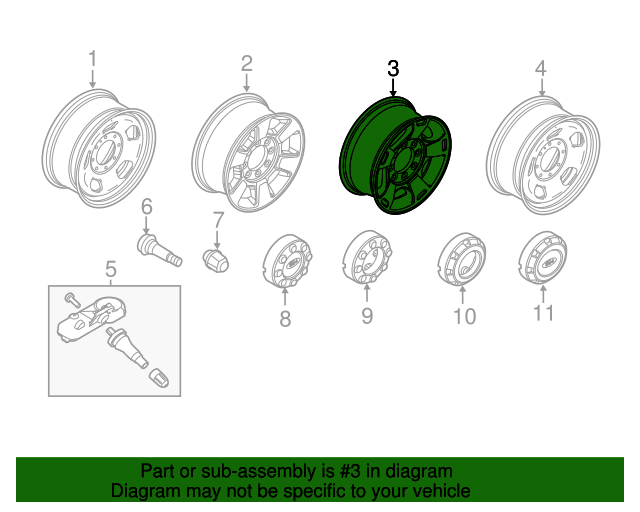 1

2

3

4

6

7

5

8

9

10

11

Part or sub-assembly is #3 in diagram
Diagram may not be specific to your vehicle