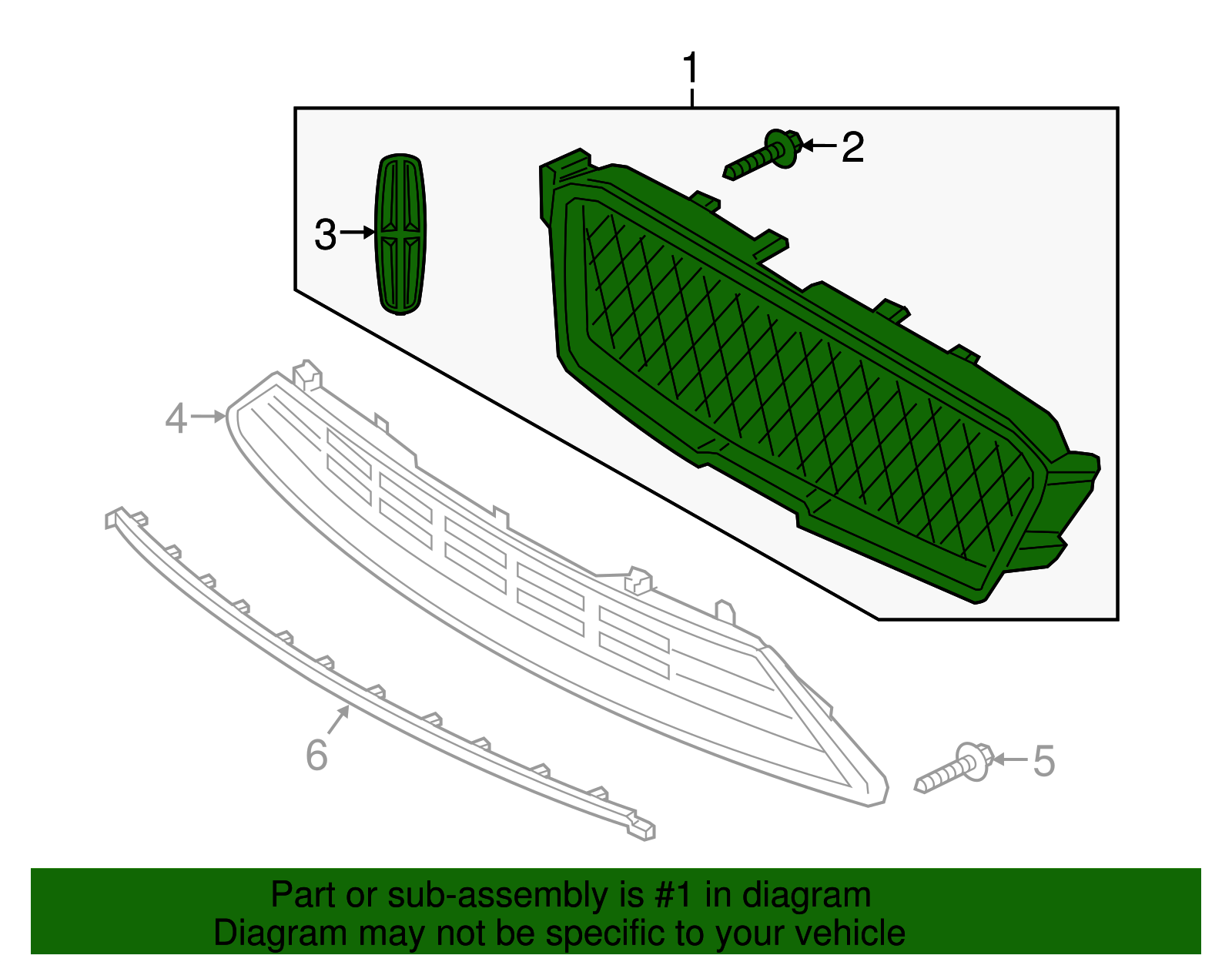 1
2
3
4
6
5

Part or sub-assembly is #1 in diagram
Diagram may not be specific to your vehicle