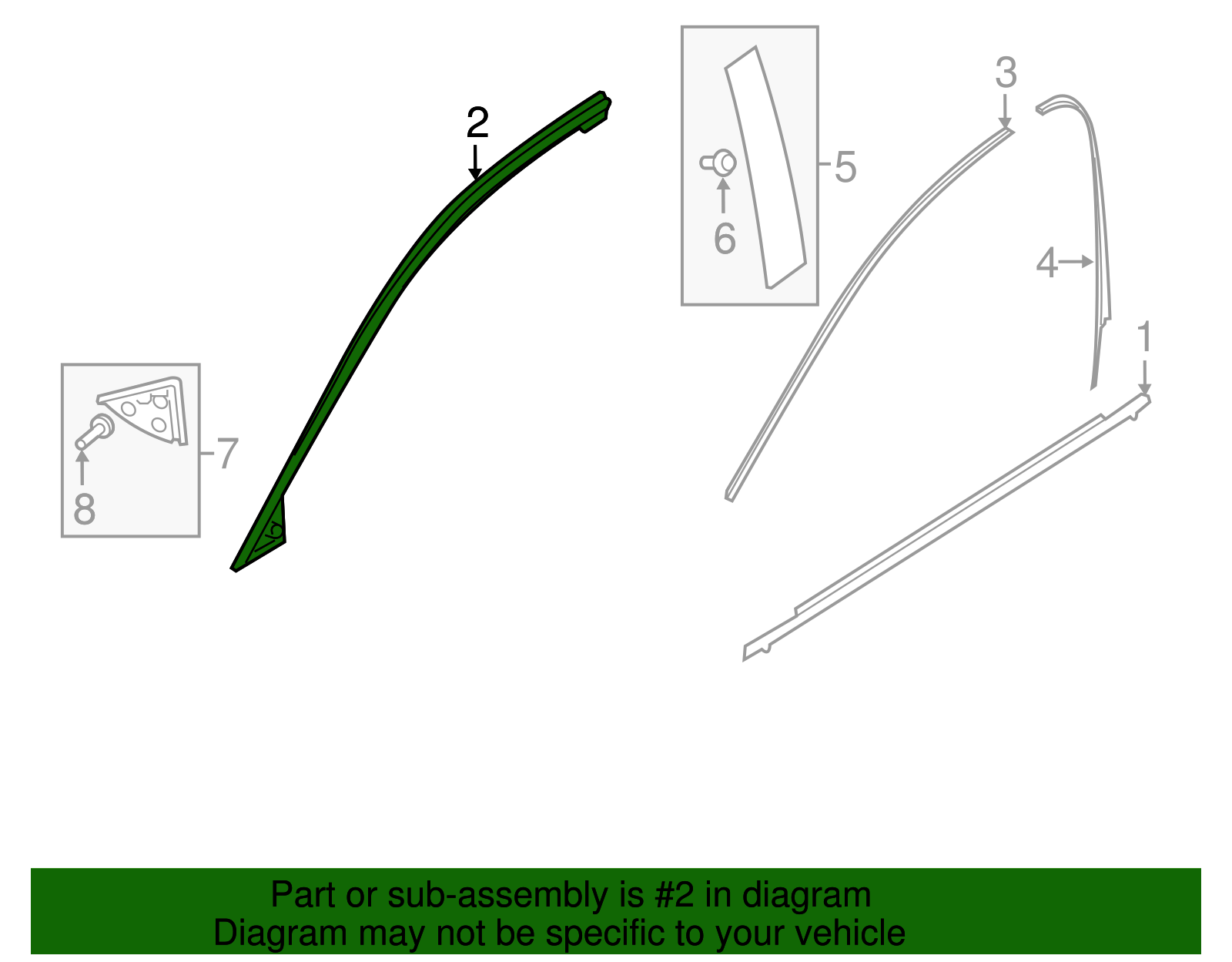 2
5
6
3
4
1
7
8

Part or sub-assembly is #2 in diagram
Diagram may not be specific to your vehicle