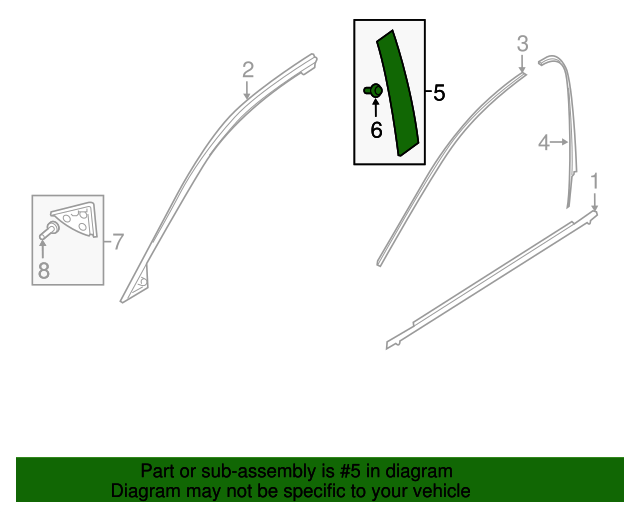 2

5

6

3

4

1

7

8

Part or sub-assembly is #5 in diagram
Diagram may not be specific to your vehicle