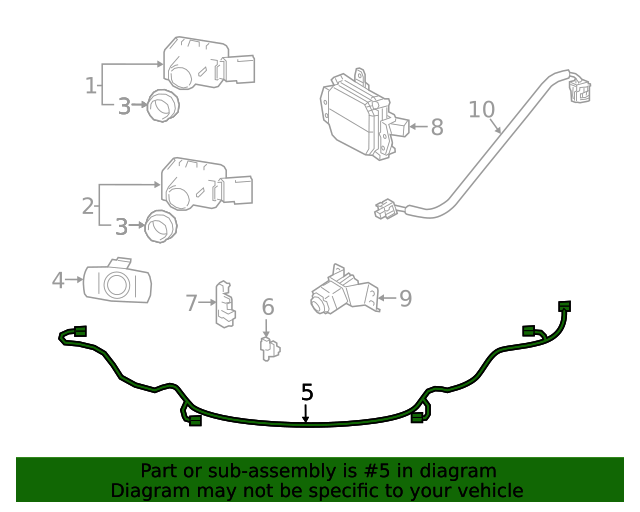 1
3
8
10
2
3
4
7
6
9
5

Part or sub-assembly is #5 in diagram
Diagram may not be specific to your vehicle