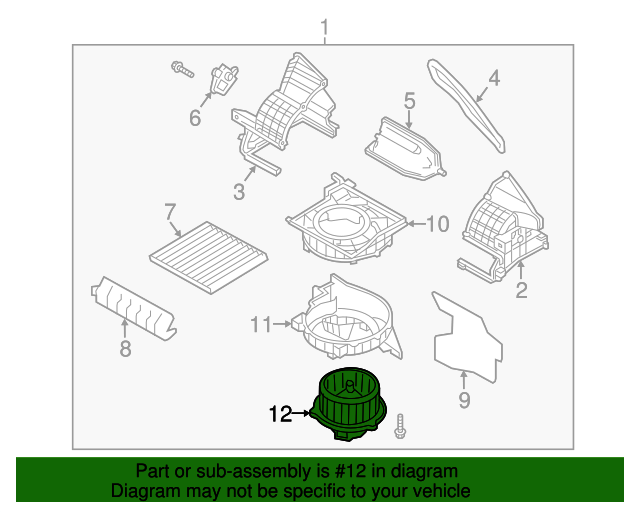 1
6
4
5
3
7
10
2
8
11
9
12

Part or sub-assembly is #12 in diagram
Diagram may not be specific to your vehicle