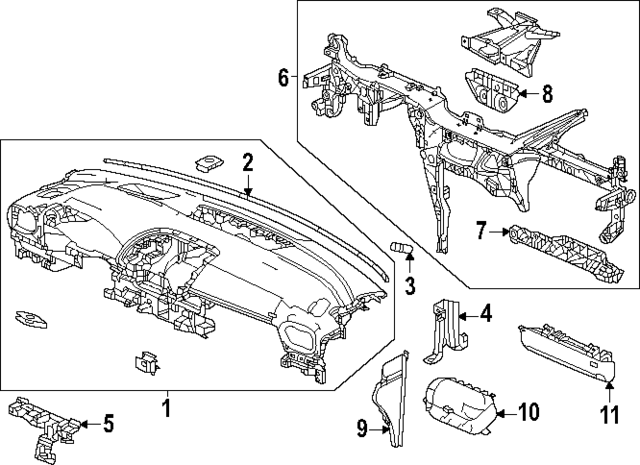 6
8
2
7
3
4
1
5
9
10
11