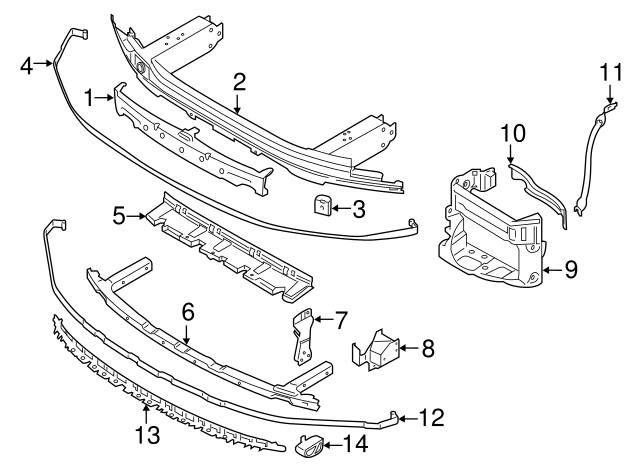 4
1
2
11
10
3
5
9
6
7
8
12
13
14