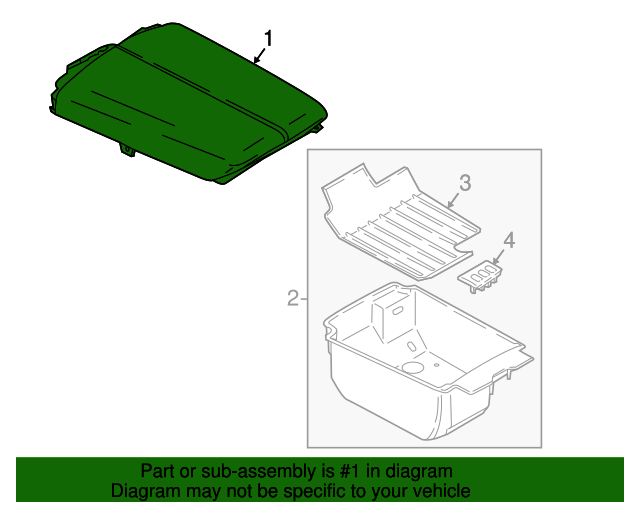 1

3

4

2

Part or sub-assembly is #1 in diagram
Diagram may not be specific to your vehicle