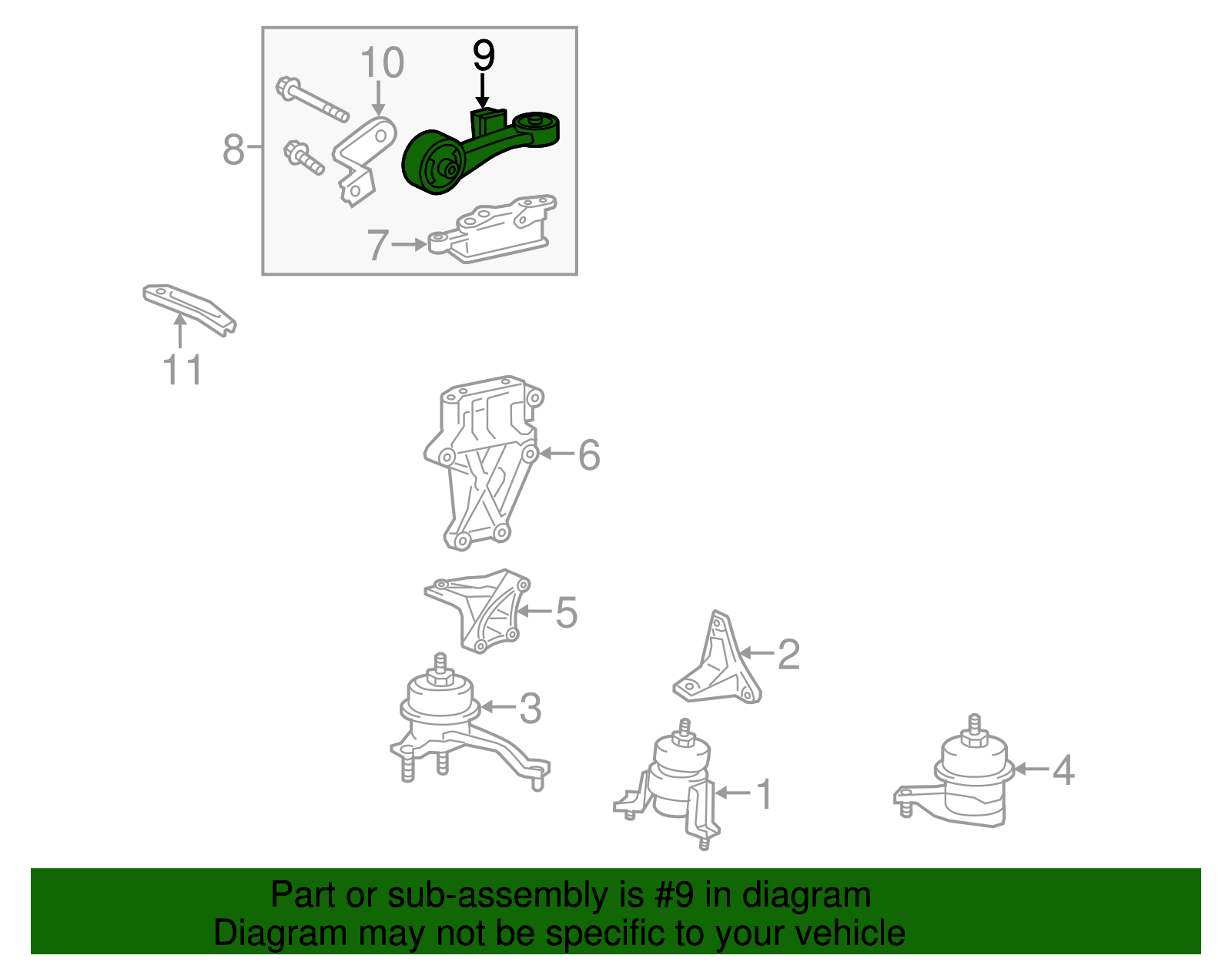 10
9
8
7
11
6
5
2
3
1
4

Part or sub-assembly is #9 in diagram
Diagram may not be specific to your vehicle