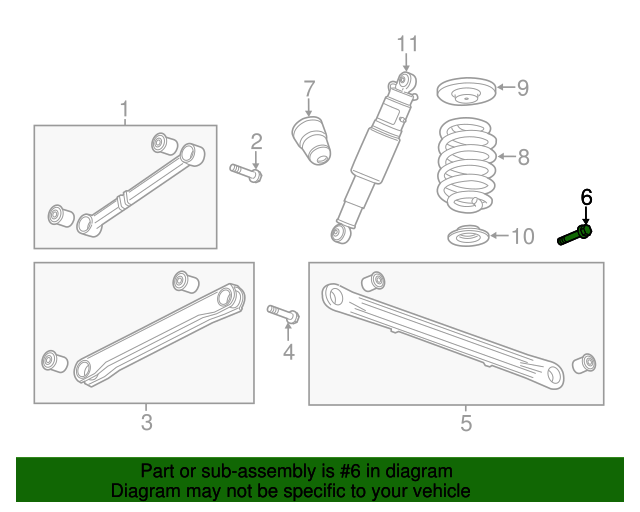 11
7
9
1
2
8
6
10
4
3
5

Part or sub-assembly is #6 in diagram
Diagram may not be specific to your vehicle