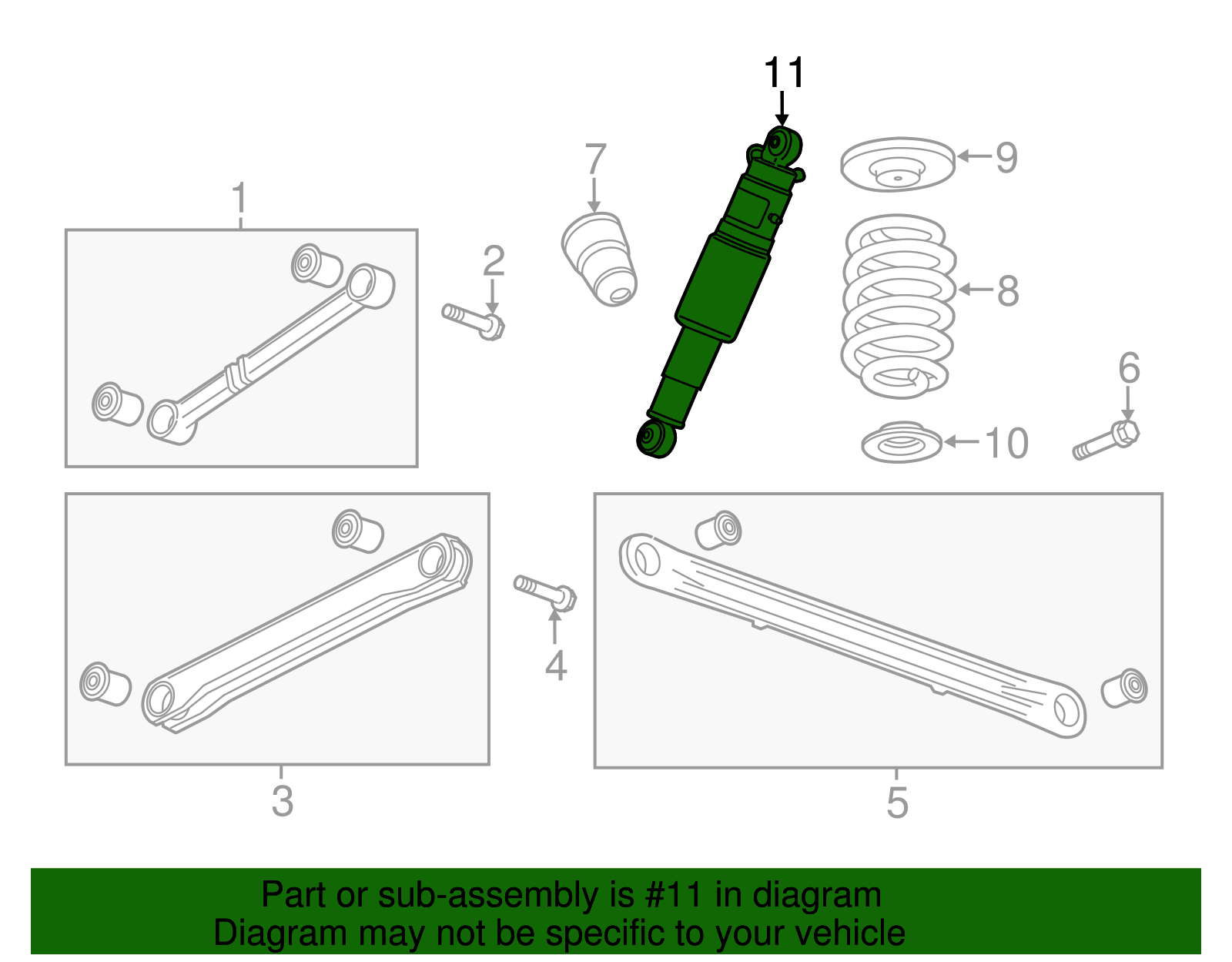 11

7

9

1

2

8

6

10

4

3

5

Part or sub-assembly is #11 in diagram
Diagram may not be specific to your vehicle