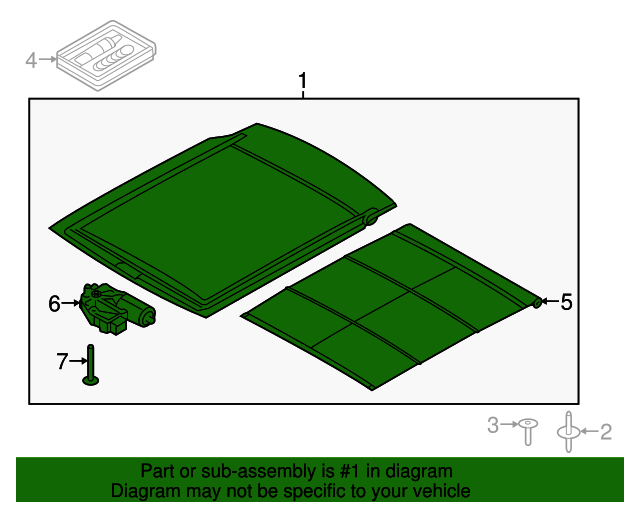 4
1
6
5
7
3
2
Part or sub-assembly is #1 in diagram
Diagram may not be specific to your vehicle