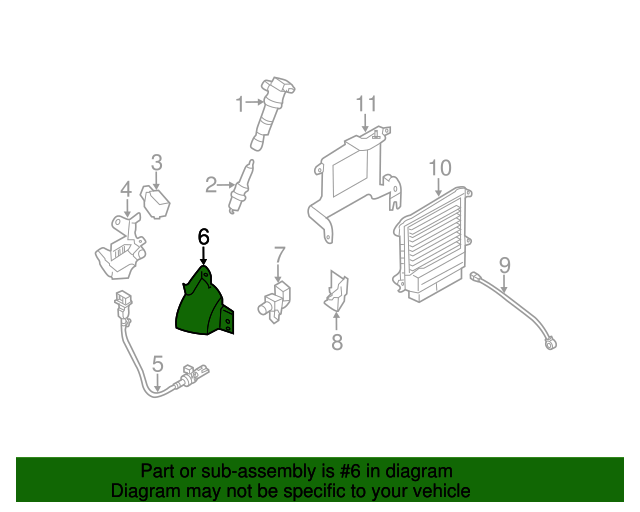 1
11
3
2
10
4
6
7
9
8
5

Part or sub-assembly is #6 in diagram
Diagram may not be specific to your vehicle