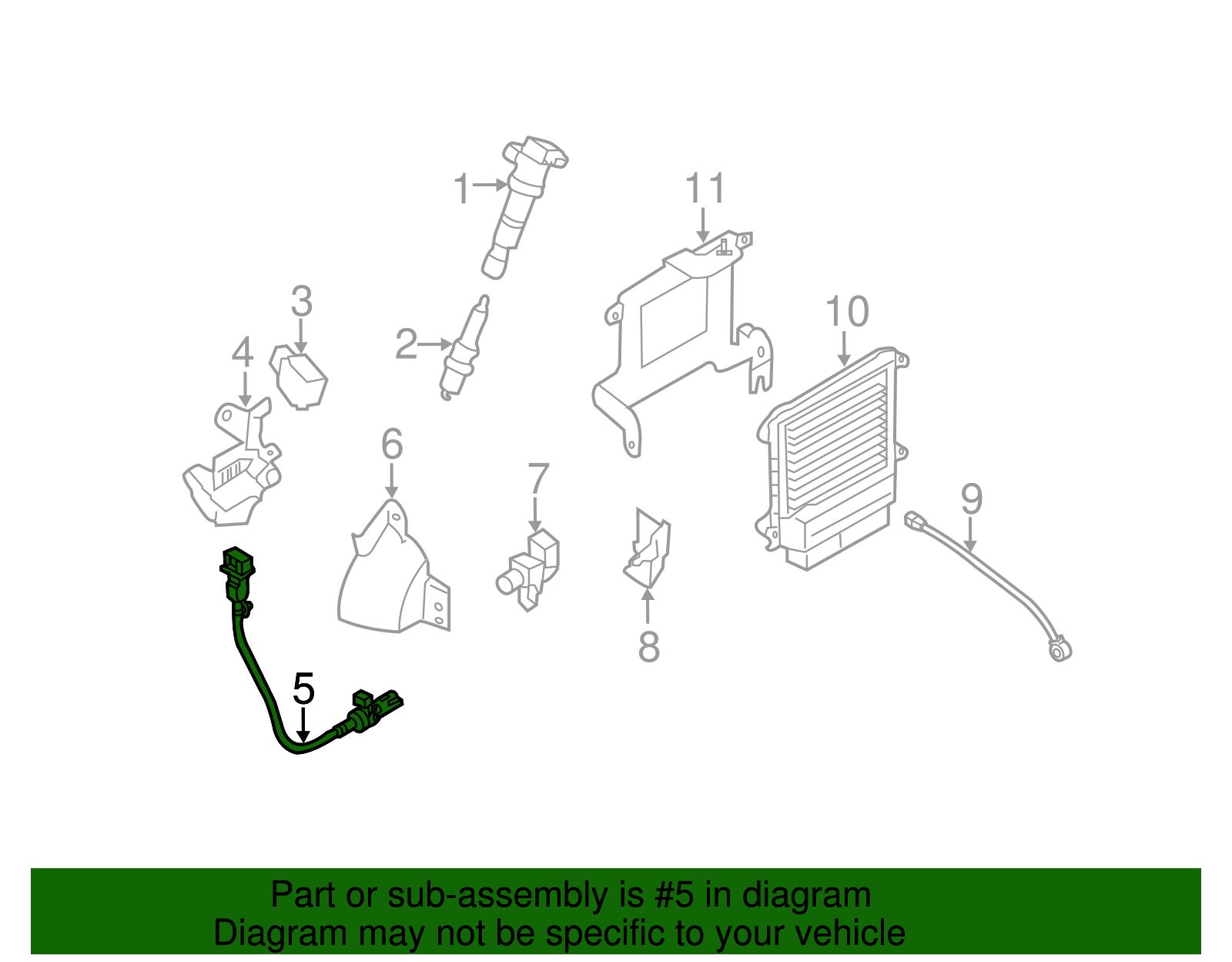 1
11
3
2
10
4
6
7
9
8
5

Part or sub-assembly is #5 in diagram
Diagram may not be specific to your vehicle