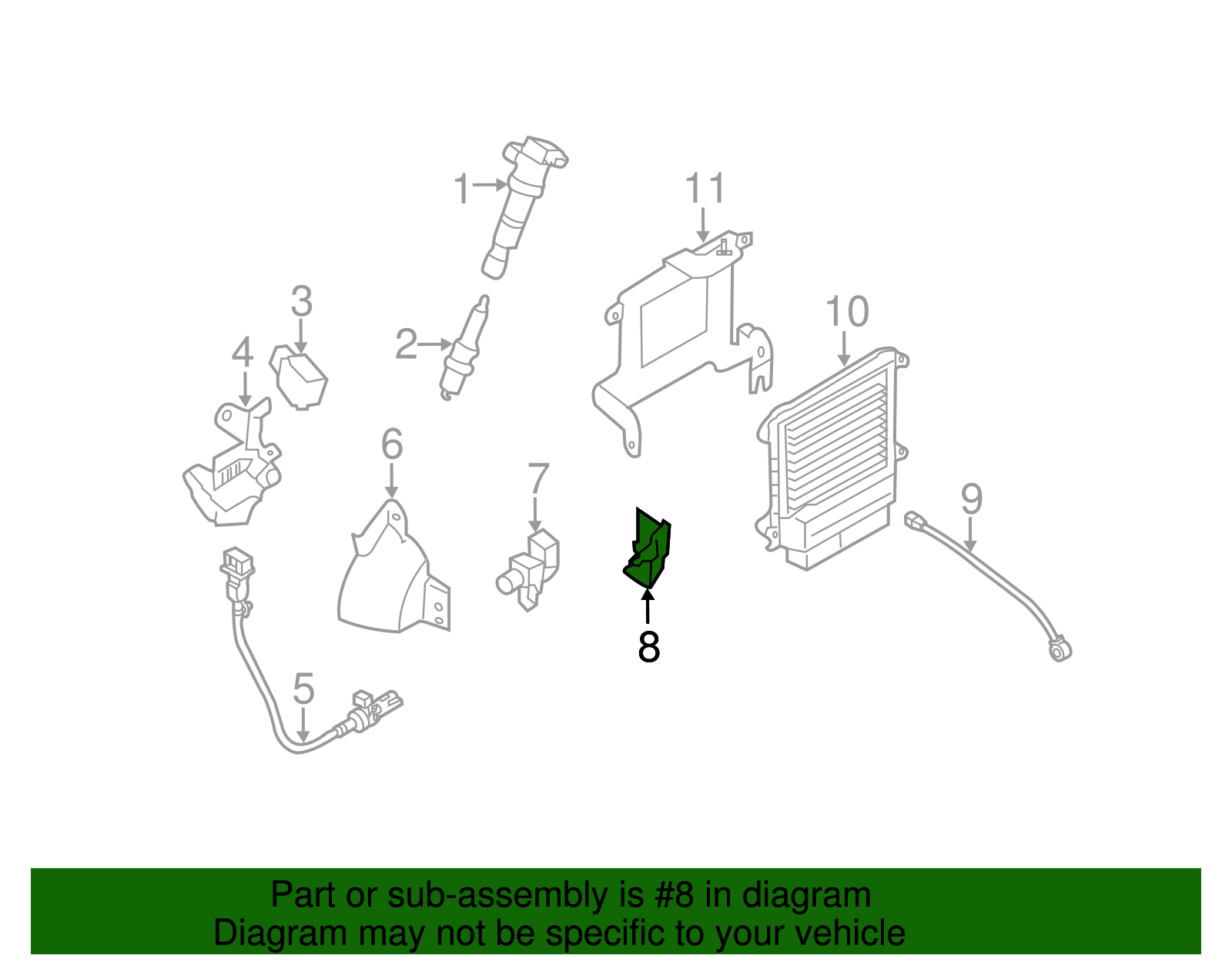 1
11
3
2
4
10
6
7
9
8
5

Part or sub-assembly is #8 in diagram
Diagram may not be specific to your vehicle