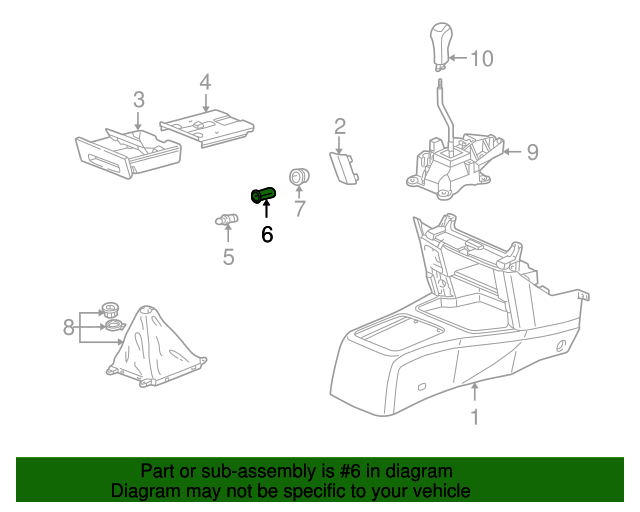 10
4
3
2
9
7
6
5
8
1

Part or sub-assembly is #6 in diagram
Diagram may not be specific to your vehicle