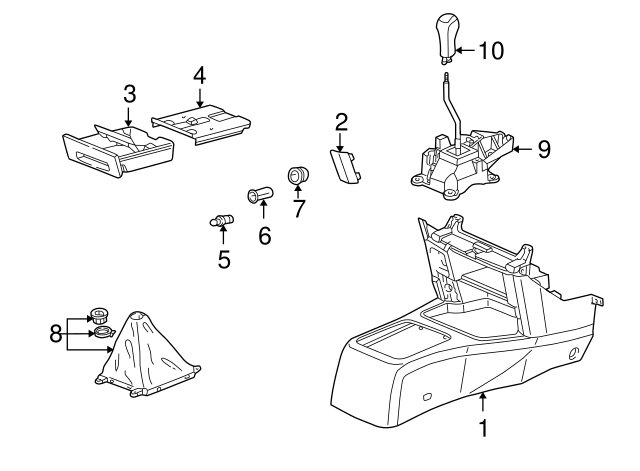 10
3
4
2
9
7
6
5
8
1