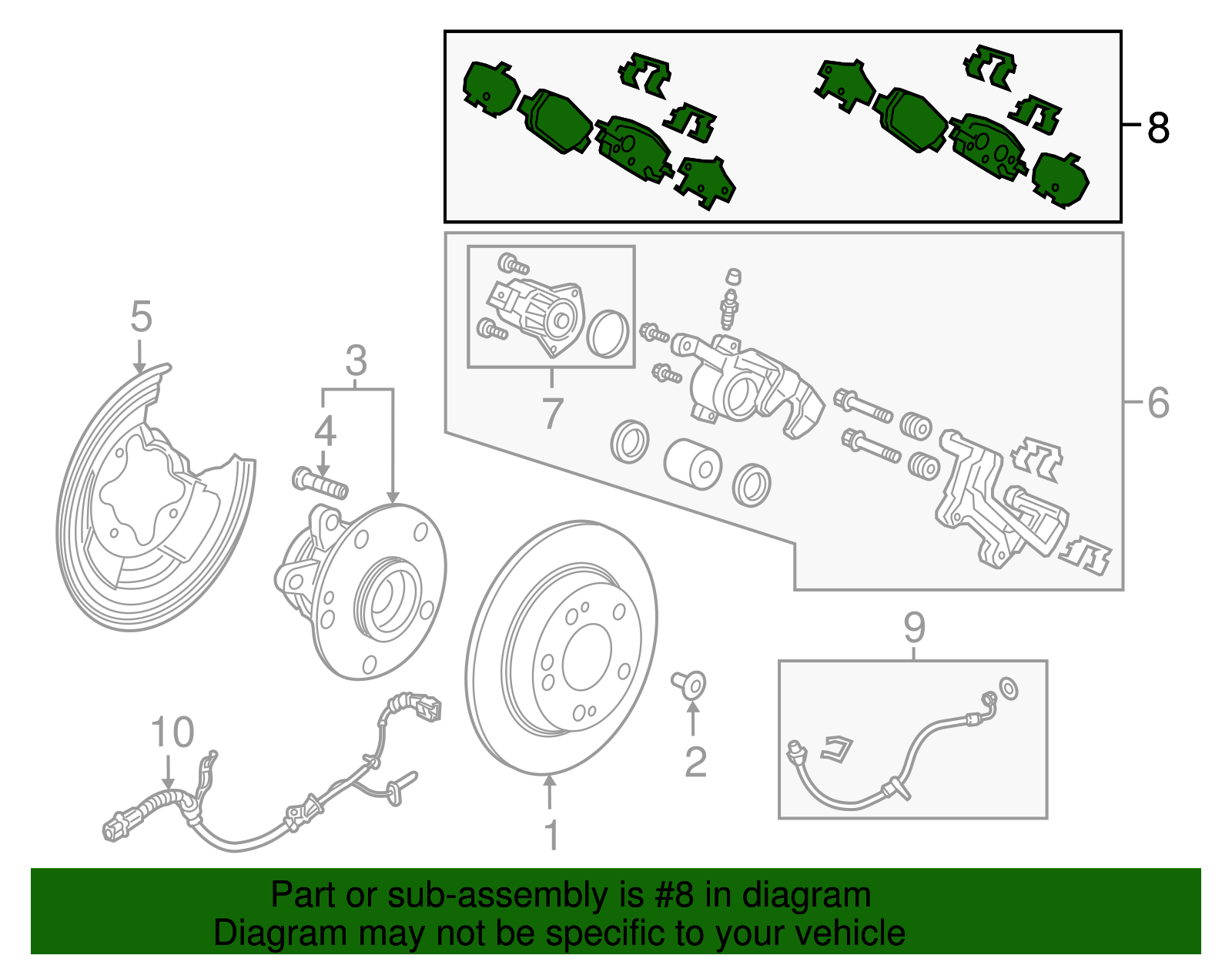 8

5

3

4

7

6

9

10

2

1

Part or sub-assembly is #8 in diagram
Diagram may not be specific to your vehicle