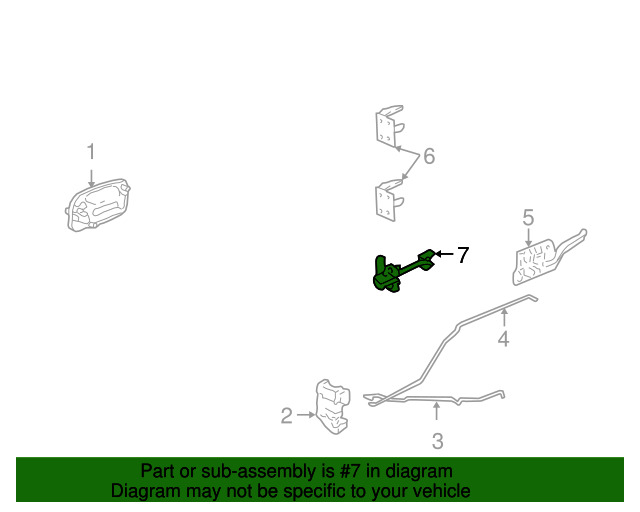 1

6

5

7

4

2

3

Part or sub-assembly is #7 in diagram
Diagram may not be specific to your vehicle