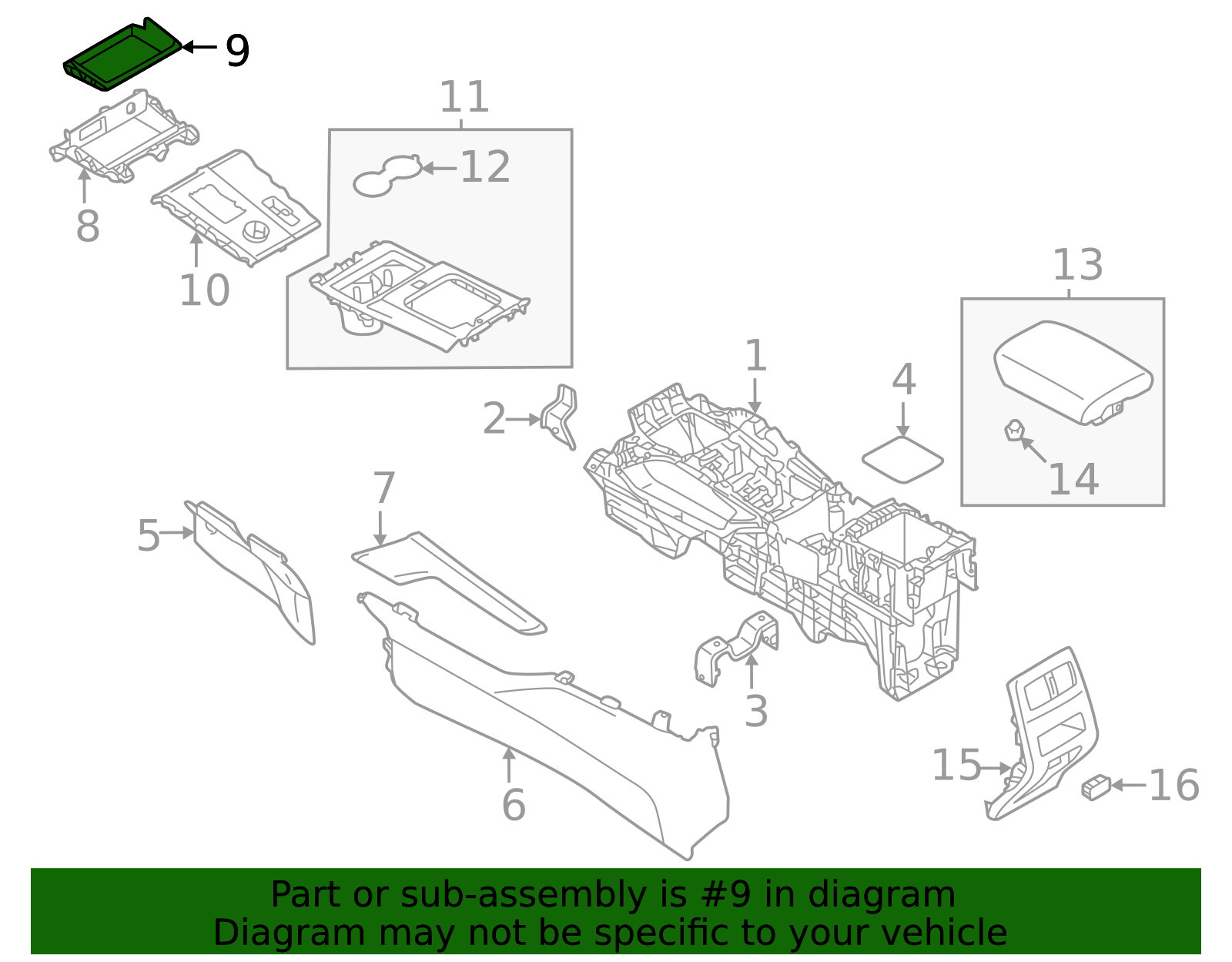 9
11
12
8
10
13
1
4
2
14
7
5
3
15
16
6

Part or sub-assembly is #9 in diagram
Diagram may not be specific to your vehicle