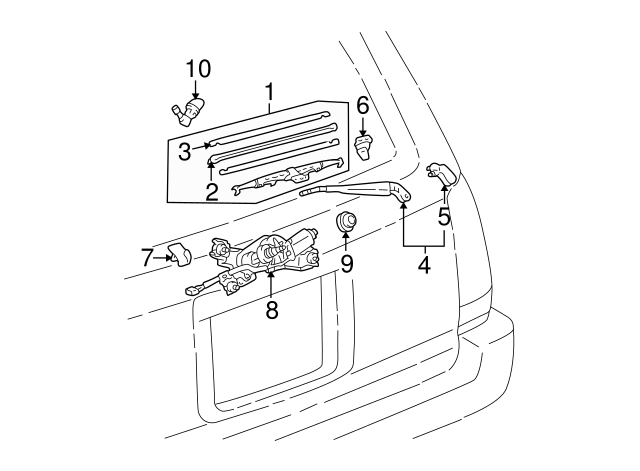 10
1
6
3
2
5
4
7
9
8