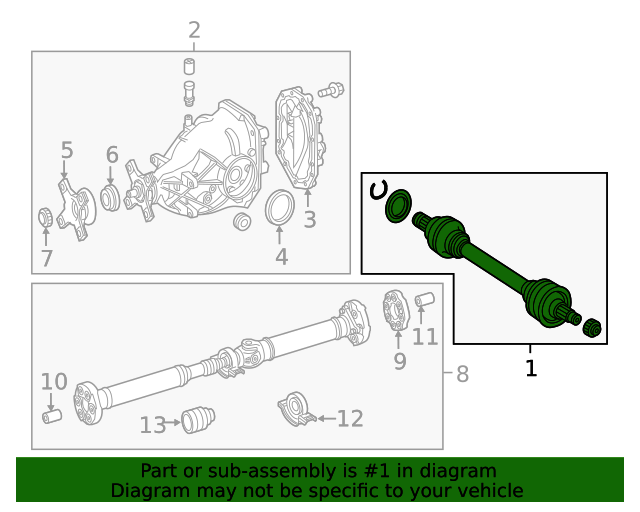 2
5
6
3
7
4
1
11
9
8
10
13
12

Part or sub-assembly is #1 in diagram
Diagram may not be specific to your vehicle