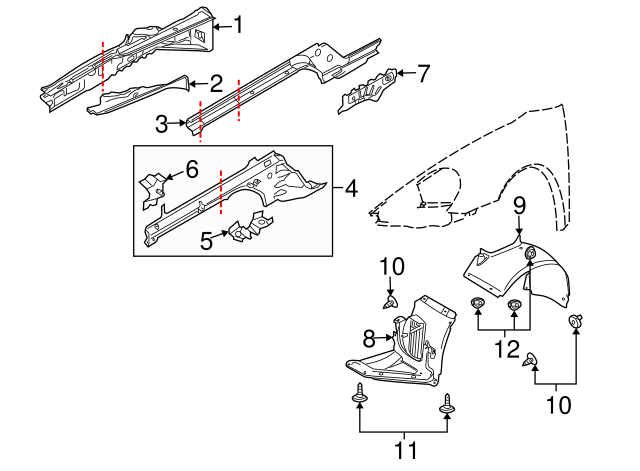 1
2
7
3
6
4
5
9
10
8
12
10
11