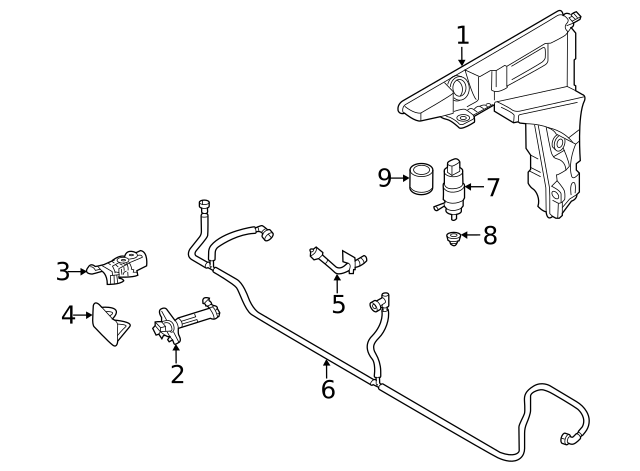 1
9
7
8
3
5
4
2
6