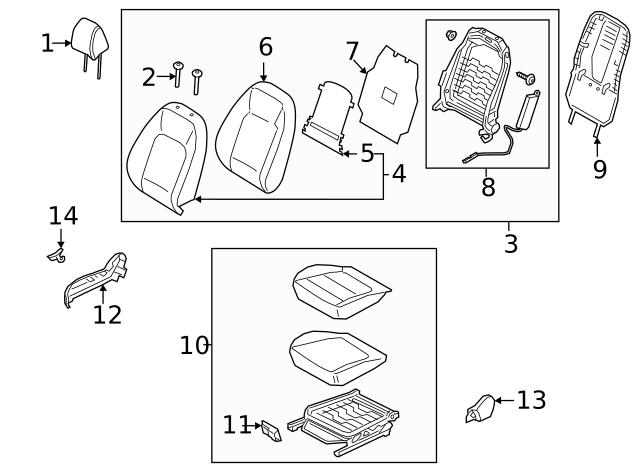 1
2
6
7
5
4
8
9
3
14
12
10
11
13