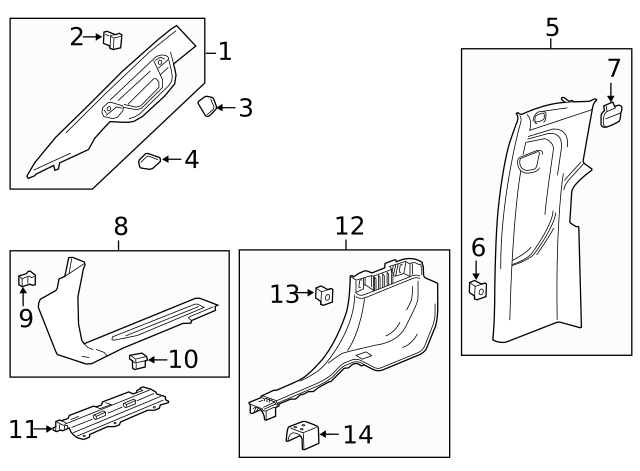 2
1
3
4
5
7
6
8
9
10
11
12
13
14