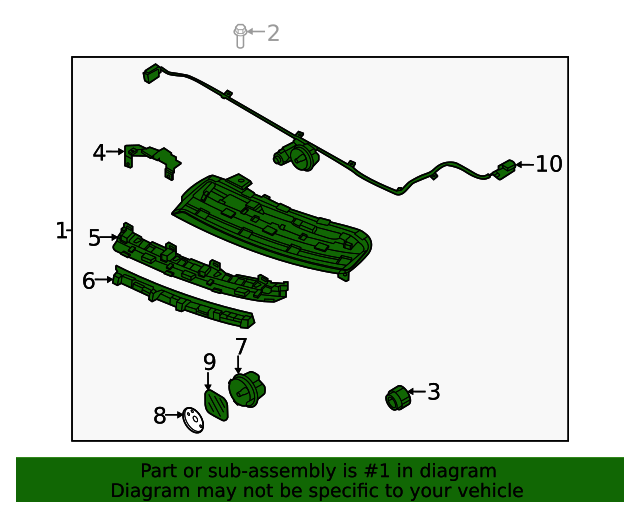 2
4
10
1
5
6
7
9
3
8

Part or sub-assembly is #1 in diagram
Diagram may not be specific to your vehicle