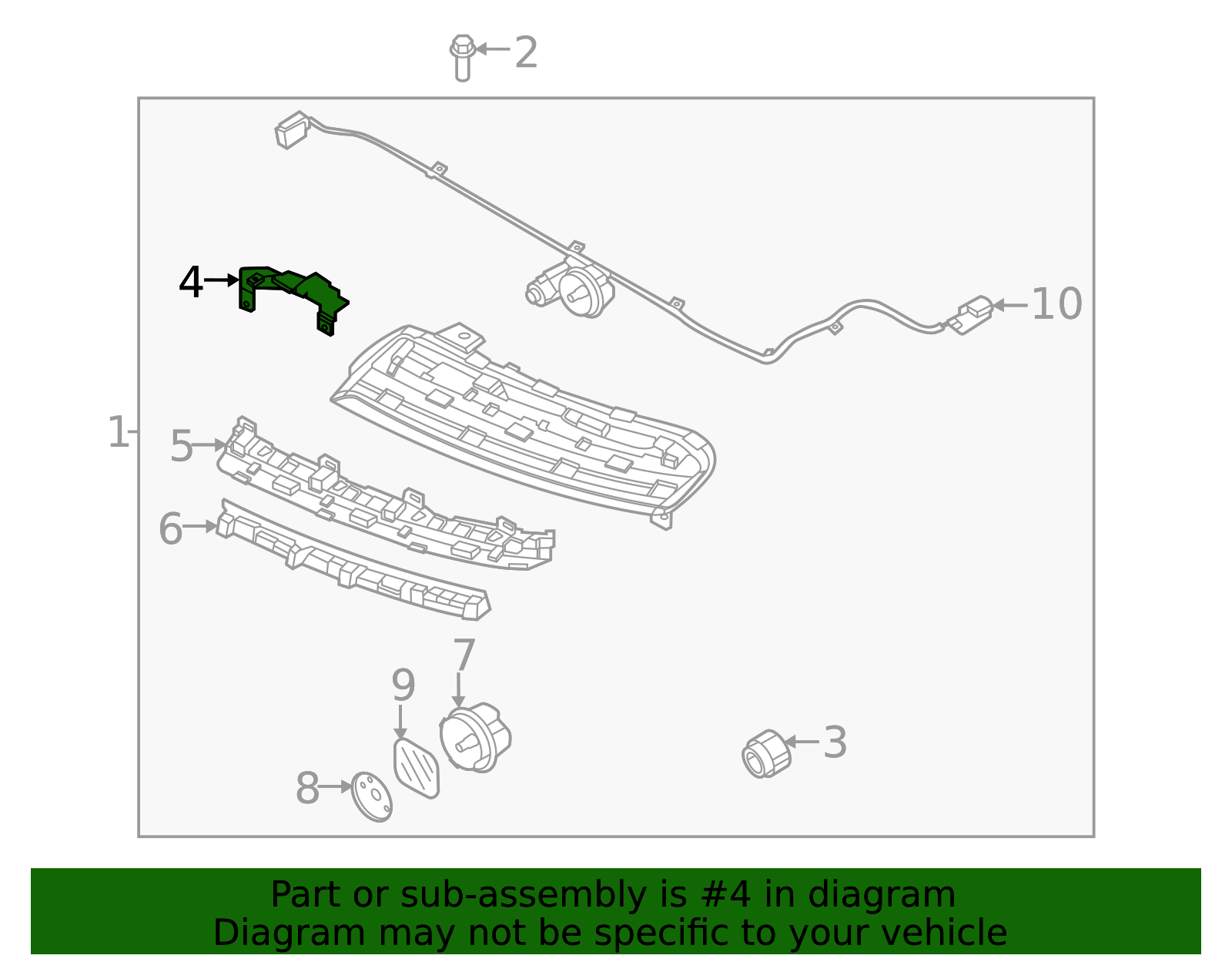 2

4

10

1

5

6

7

9

3

8

Part or sub-assembly is #4 in diagram
Diagram may not be specific to your vehicle