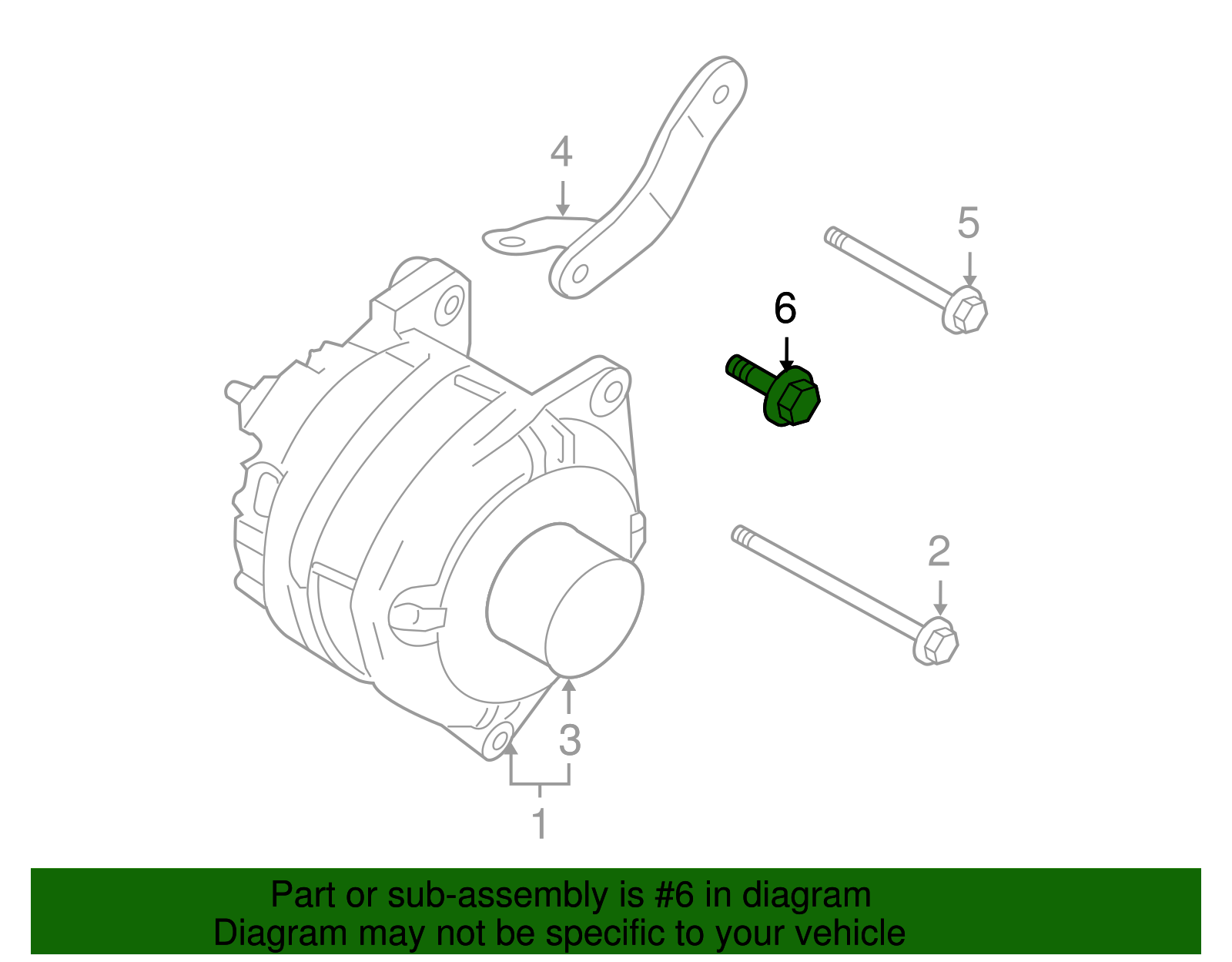 4

5

6

2

3

1

Part or sub-assembly is #6 in diagram
Diagram may not be specific to your vehicle