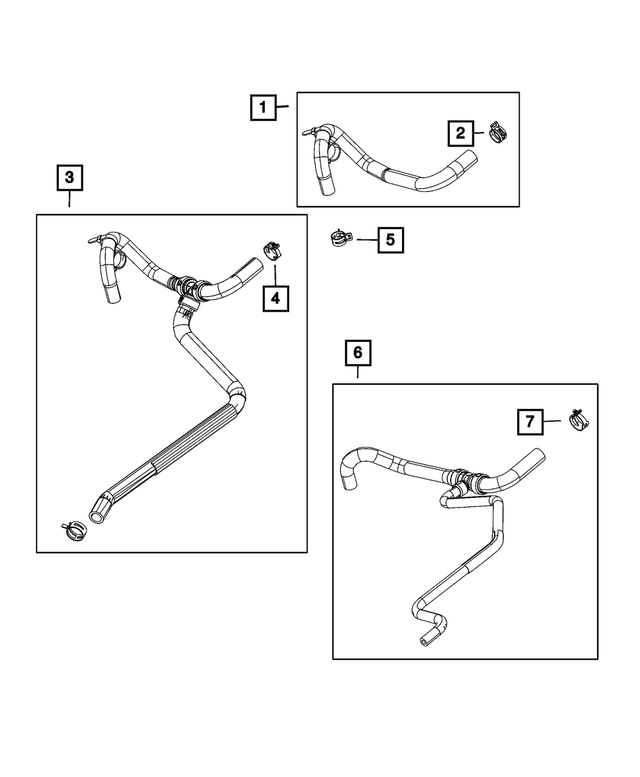 1
2
3
4
5
6
7